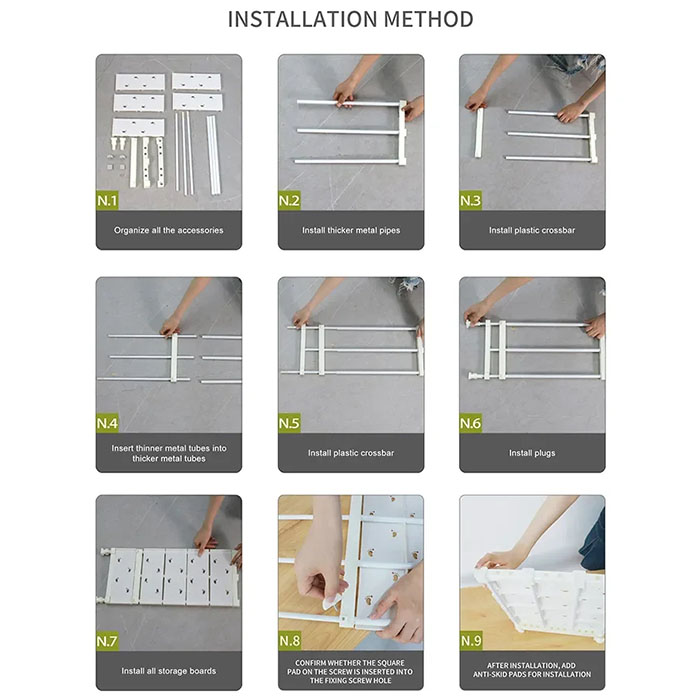 INSTALLATION METHOD

N.1
Organize all the accessories

N.2
Install thicker metal pipes

N.3
Install plastic crossbar

N.4
Insert thinner metal tubes into thicker metal tubes

N.5
Install plastic crossbar

N.6
Install plugs

N.7
Install all storage boards

N.8
CONFIRM WHETHER THE SQUARE PAD ON THE SCREW IS INSERTED INTO THE FIXING SCREW HOLE

N.9
AFTER INSTALLATION, ADD ANTI-SKID PADS FOR INSTALLATION