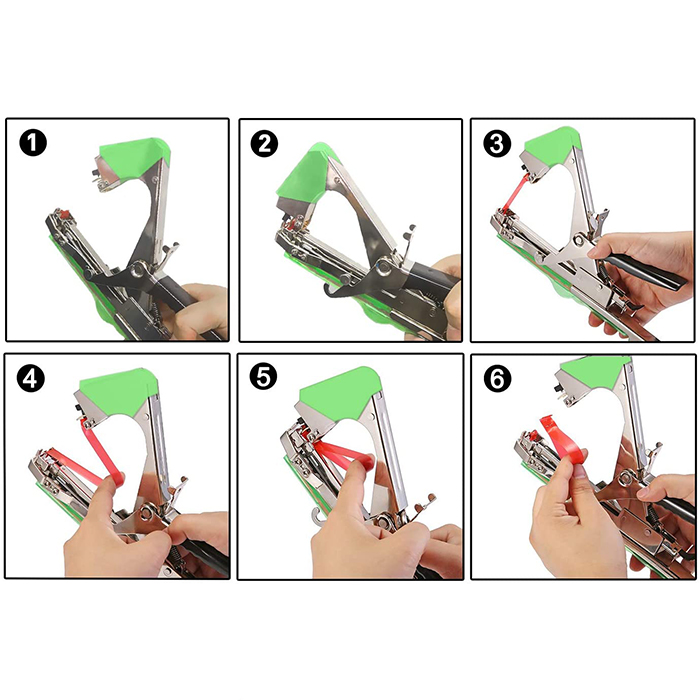 1

2

3

4

5

6