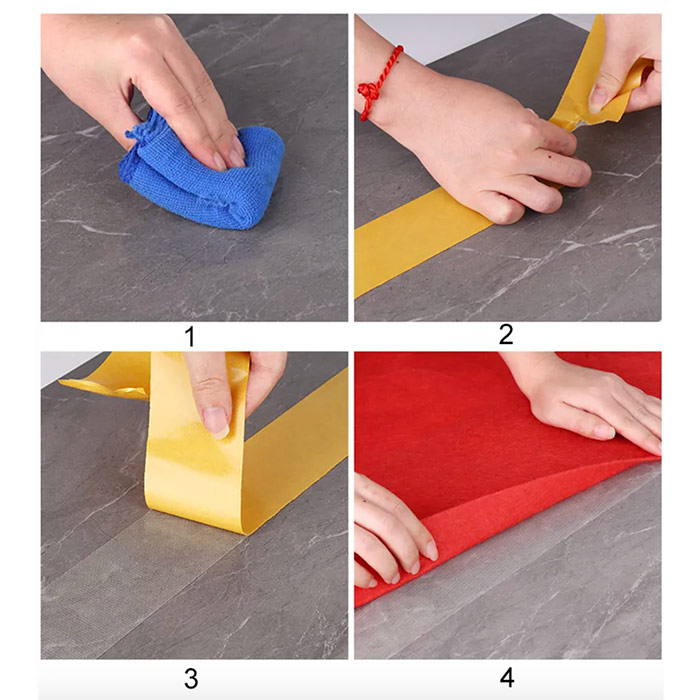 1

2

3

4