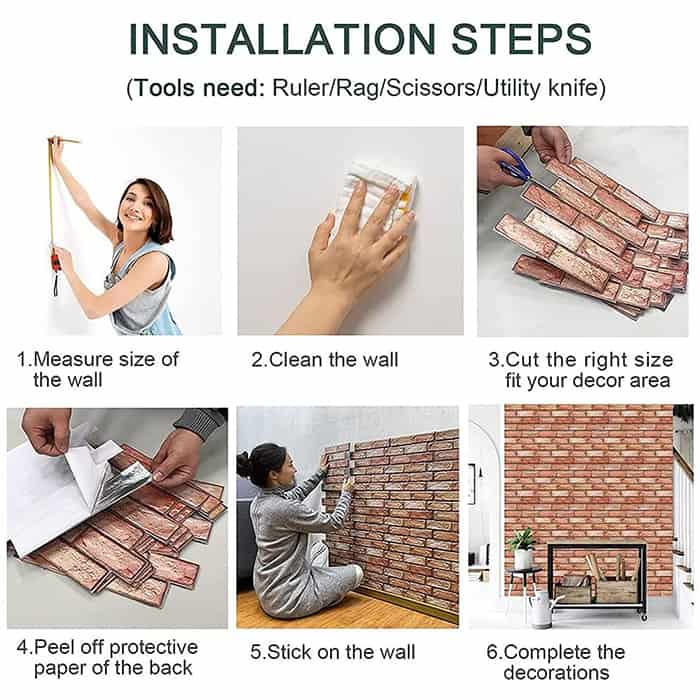 INSTALLATION STEPS

(Tools need: Ruler/Rag/Scissors/Utility knife)

1.Measure size of the wall

2.Clean the wall

3.Cut the right size fit your decor area

4.Peel off protective paper of the back

5.Stick on the wall

6.Complete the decorations