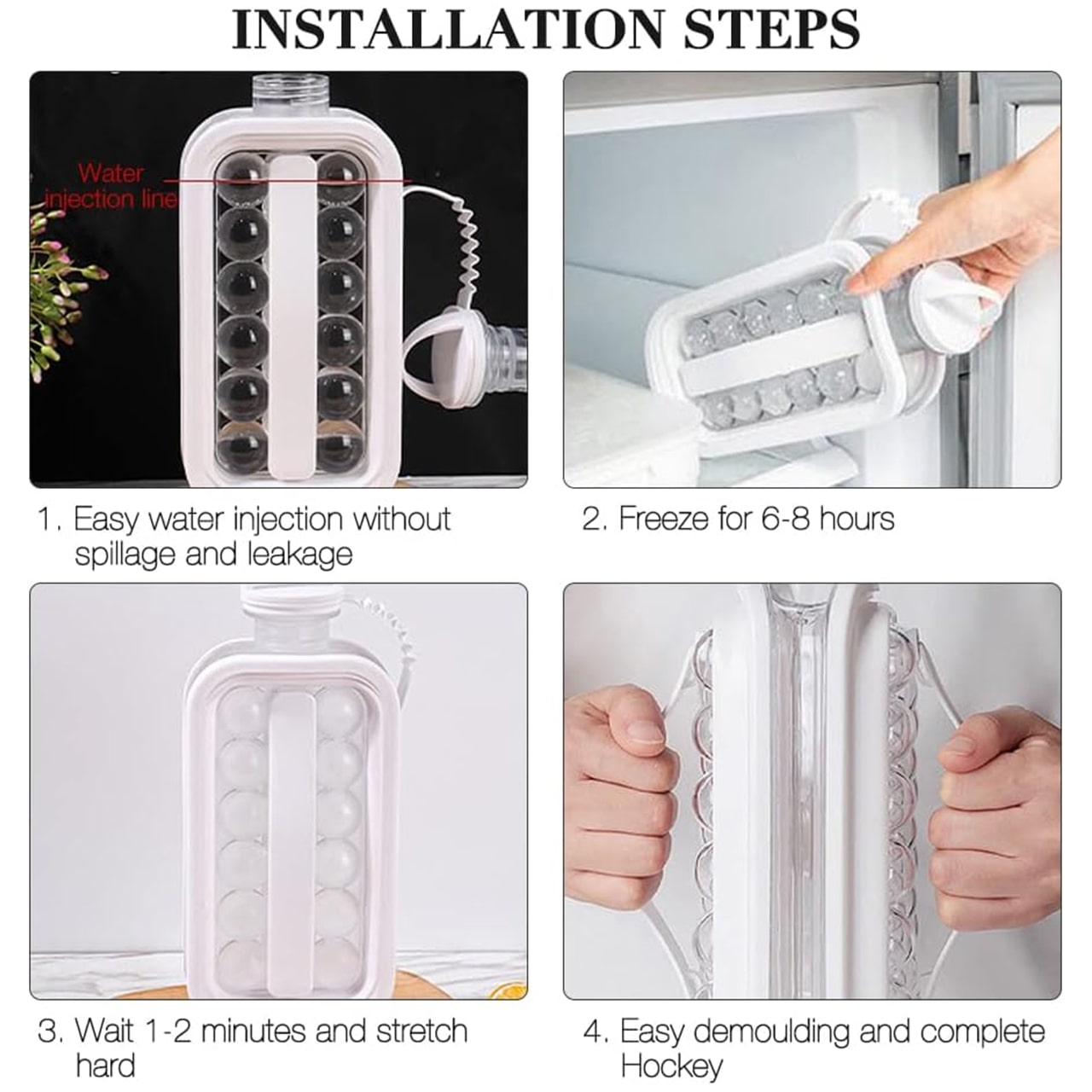 INSTALLATION STEPS

Water injection line

1. Easy water injection without spillage and leakage

2. Freeze for 6-8 hours

3. Wait 1-2 minutes and stretch hard

4. Easy demoulding and complete Hockey