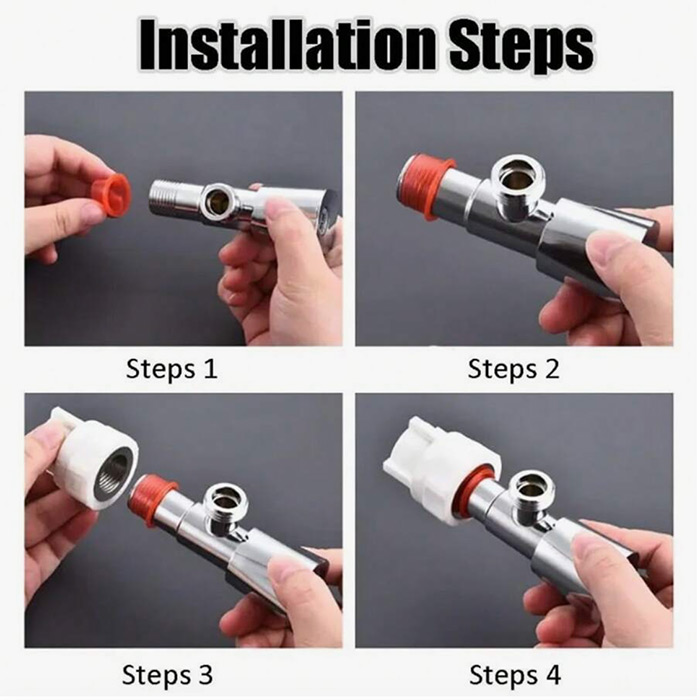 Installation Steps

Steps 1

Steps 2

Steps 3

Steps 4