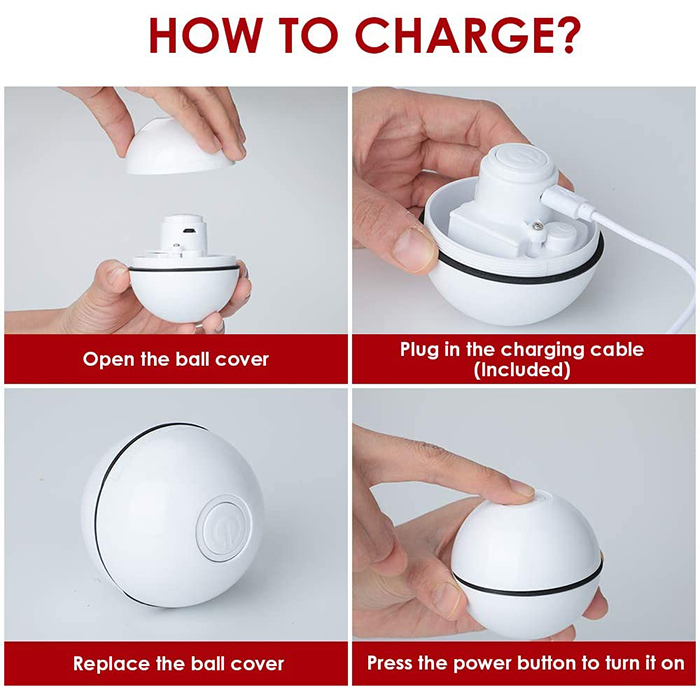 HOW TO CHARGE?

Open the ball cover

Plug in the charging cable (Included)

Replace the ball cover

Press the power button to turn it on